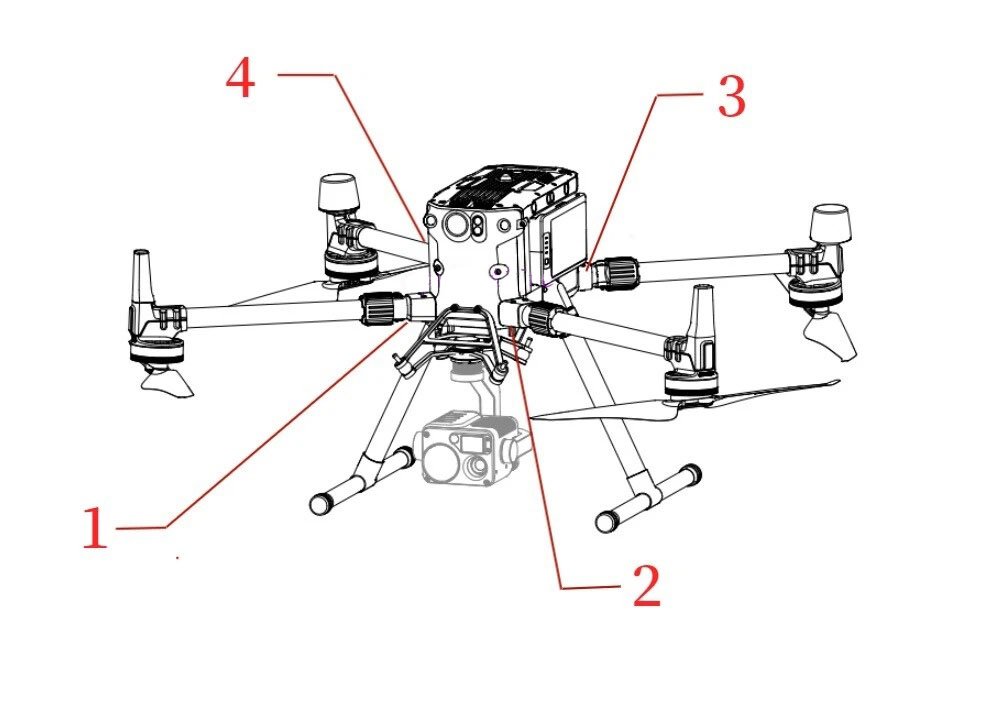 4
3
1
2