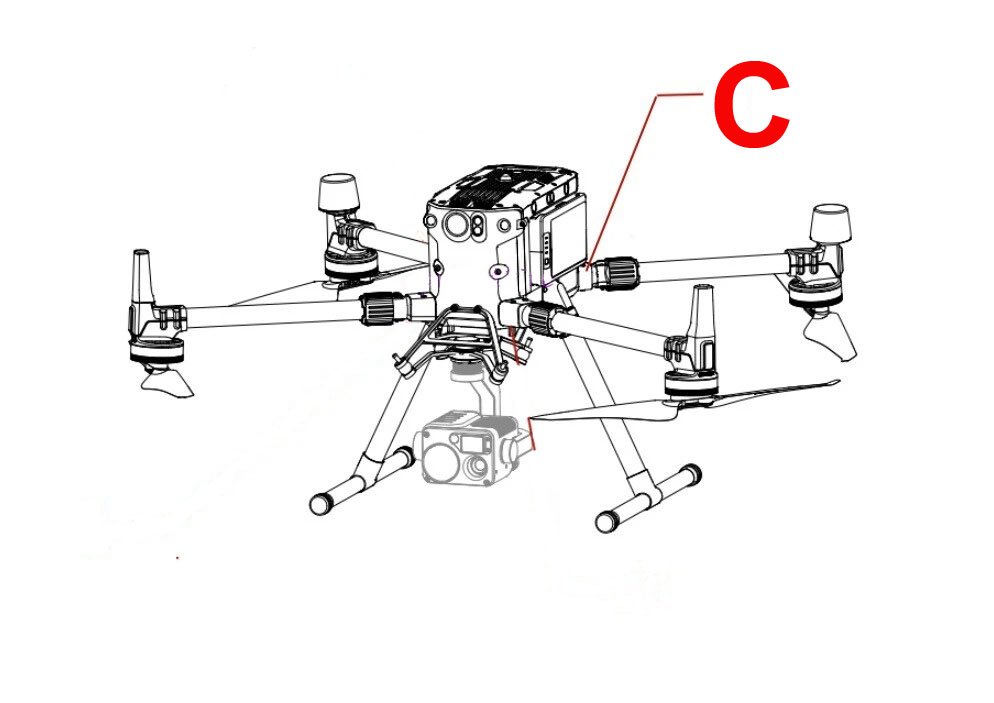 C